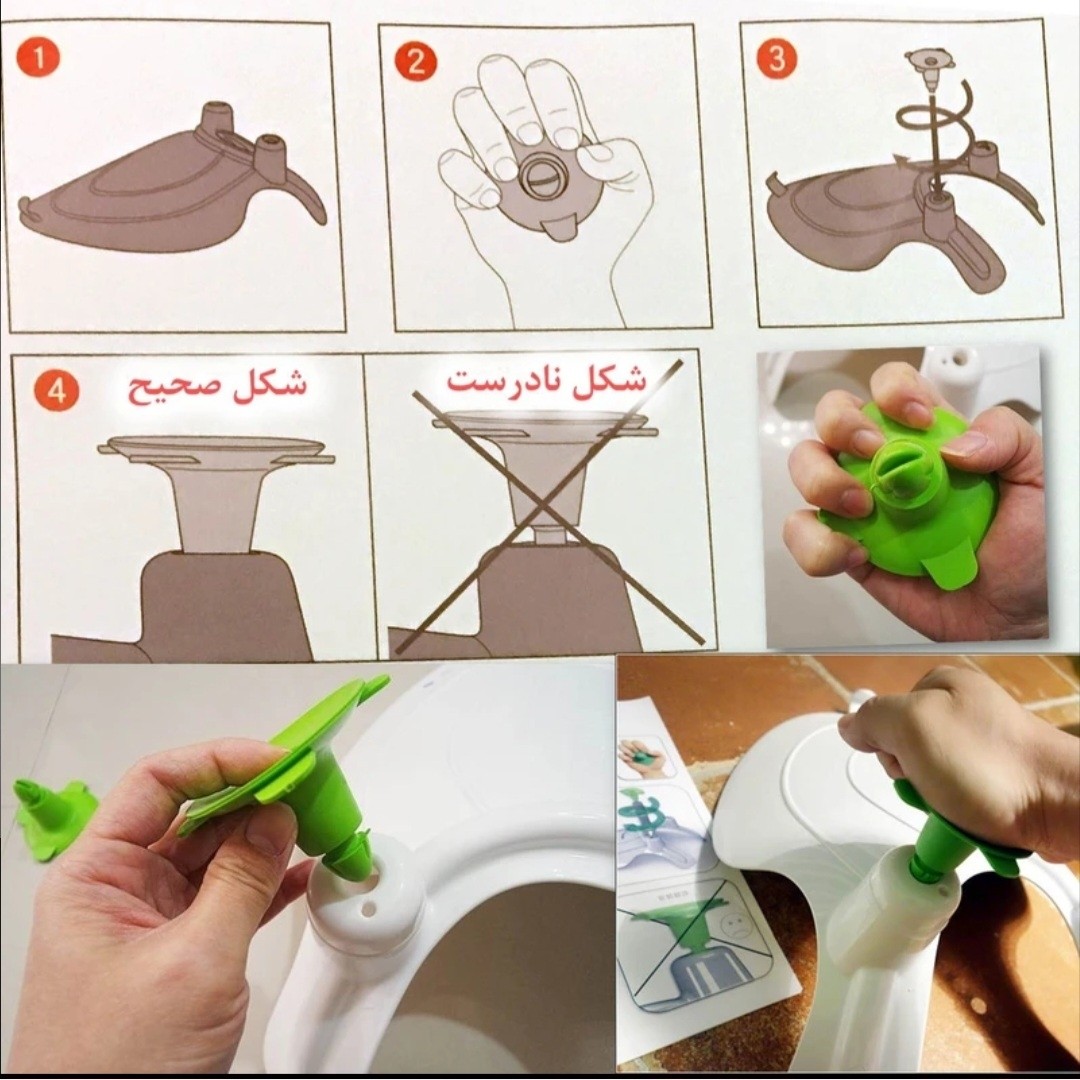 1

2

3

4

شکل صحیح

شکل نادرست